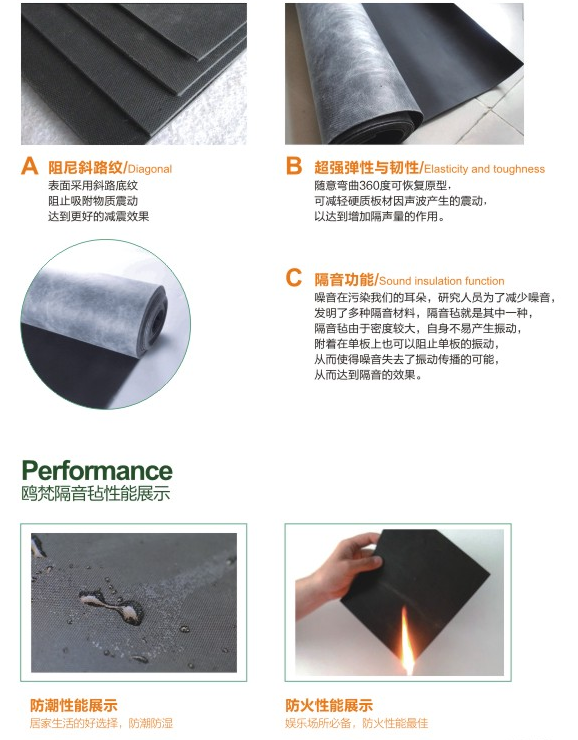 A 阻尼斜路纹/Diagonal
表面采用斜路底纹
阻止吸附物质震动
达到更好的减震效果

B 超强弹性与韧性/Elasticity and toughness
随意弯曲360度可恢复原型，
可减轻硬质板材因声波产生的震动，
以达到增加隔声量的作用。

C 隔音功能/Sound insulation function
噪音在污染我们的耳朵，研究人员为了减少噪音，
发明了多种隔音材料，隔音毡就是其中一种，
隔音毡由于密度较大，自身不易产生振动，
附着在单板上也可以阻止单板的振动，
从而使得噪音失去了振动传播的可能，
从而达到隔音的效果。

Performance
鸥梵隔音毡性能展示

防潮性能展示
居家生活的好选择，防潮防湿

防火性能展示
娱乐场所必备，防火性能最佳